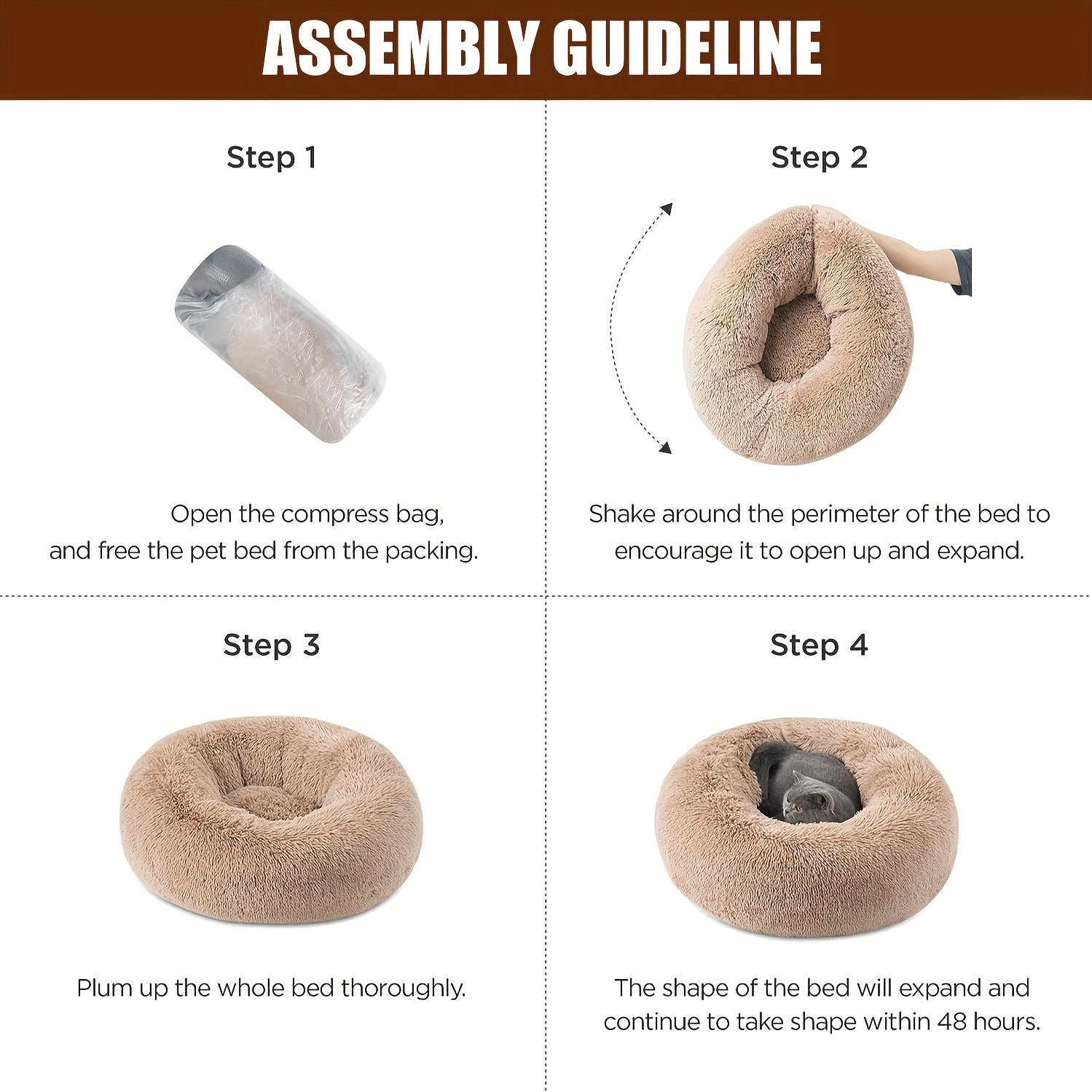 ASSEMBLY GUIDELINE

Step 1

Open the compress bag, and free the pet bed from the packing.

Step 2

Shake around the perimeter of the bed to encourage it to open up and expand.

Step 3

Plum up the whole bed thoroughly.

Step 4

The shape of the bed will expand and continue to take shape within 48 hours.