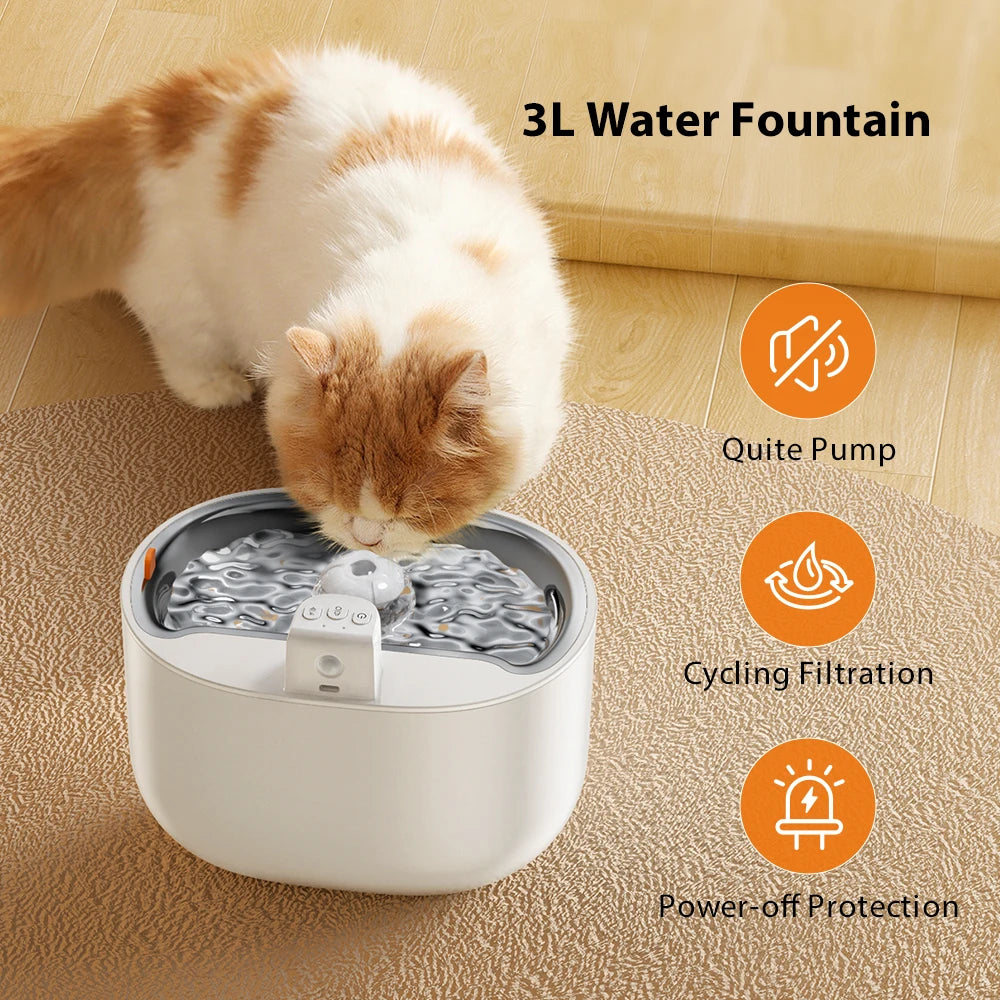 3L Water Fountain

Quite Pump

Cycling Filtration

Power-off Protection