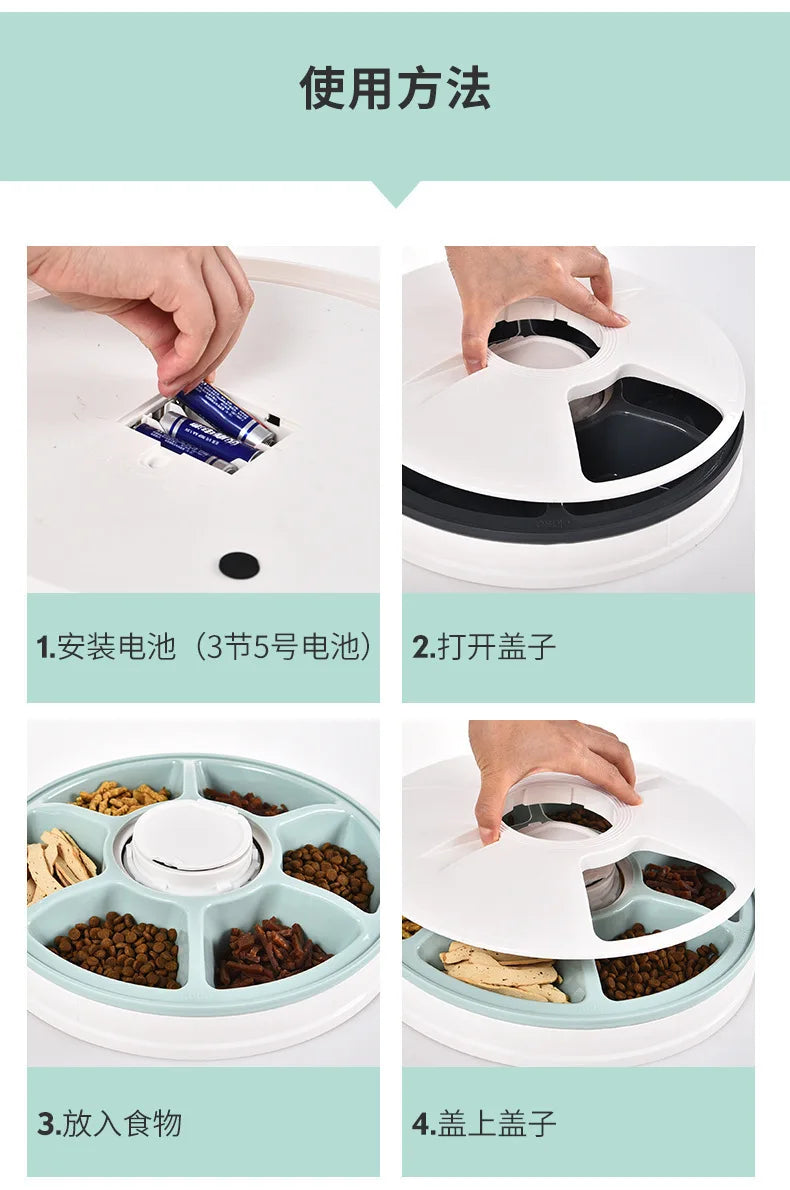 使用方法

1.安装电池（3节5号电池）

2.打开盖子

3.放入食物

4.盖上盖子